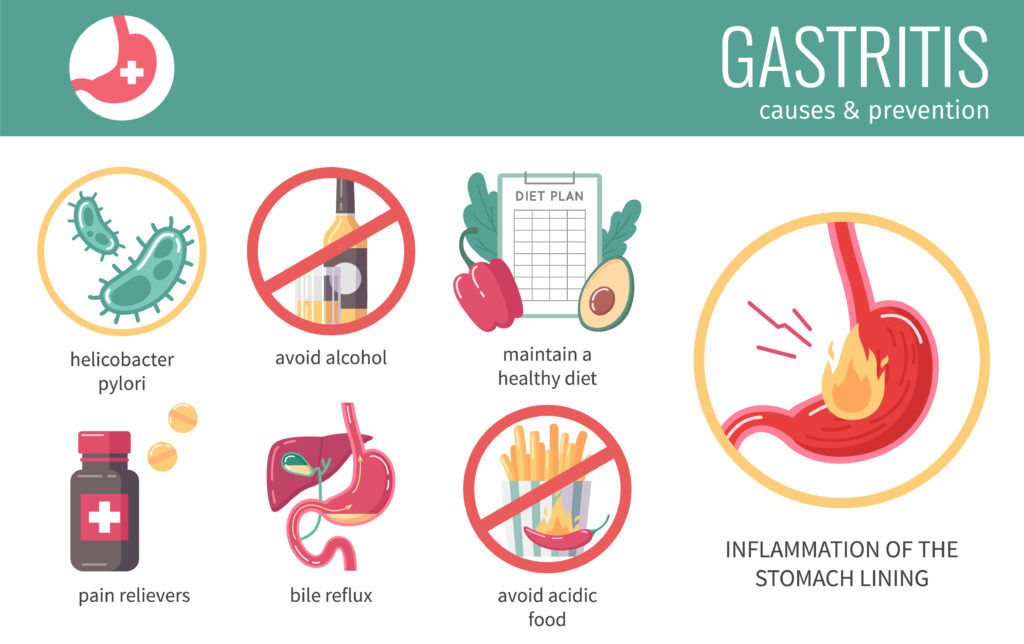 GASTRITIS
causes & prevention

helicobacter pylori

avoid alcohol

DIET PLAN

maintain a healthy diet

pain relievers

bile reflux

avoid acidic food

INFLAMMATION OF THE STOMACH LINING